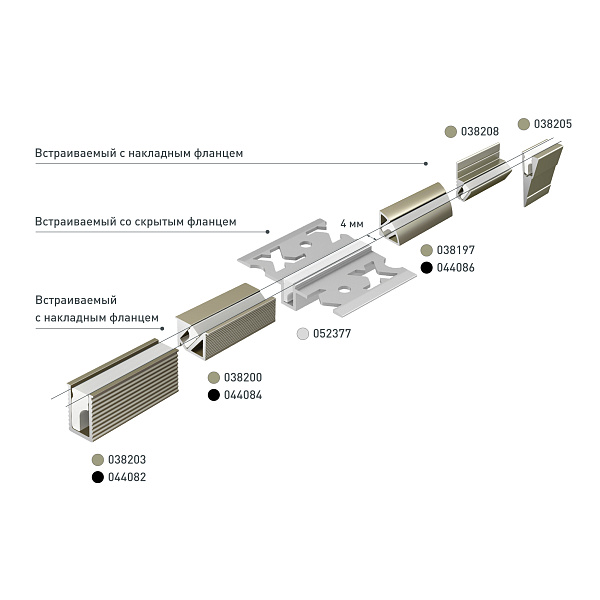 038208
038205

Встраиваемый с накладным фланцем

Встраиваемый со скрытым фланцем

4 мм

038197
044086

Встраиваемый с накладным фланцем

052377

038200
044084

038203
044082