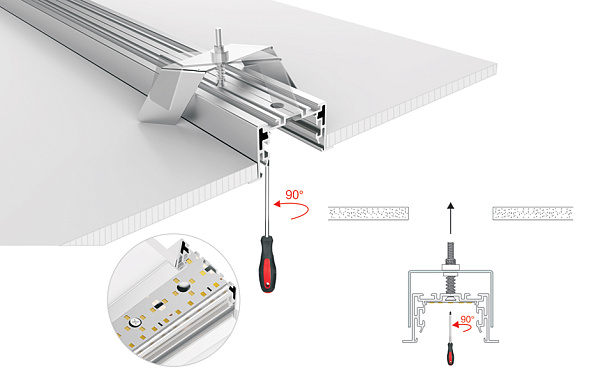 90°

90°