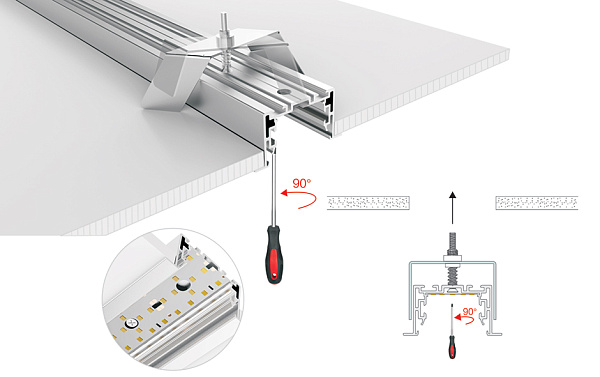 90°

90°